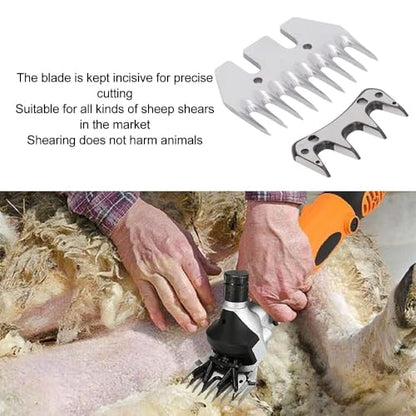 The blade is kept incisive for precise cutting
Suitable for all kinds of sheep shears in the market
Shearing does not harm animals