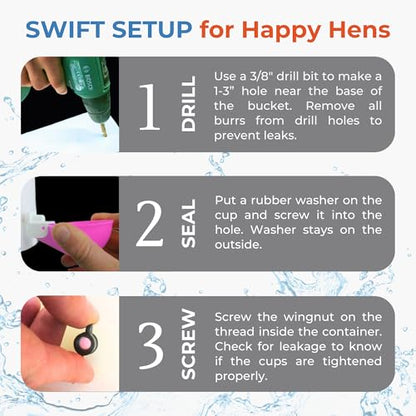 SWIFT SETUP for Happy Hens

BOSCH

1 DRILL

Use a 3/8" drill bit to make a 1-3" hole near the base of the bucket. Remove all burrs from drill holes to prevent leaks.

2 SEAL

Put a rubber washer on the cup and screw it into the hole. Washer stays on the outside.

3 SCREW

Screw the wingnut on the thread inside the container. Check for leakage to know if the cups are tightened properly.