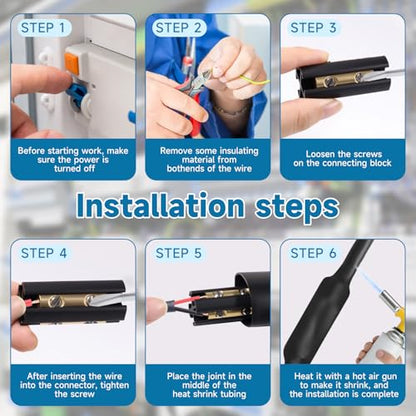 STEP 1

Before starting work, make sure the power is turned off

STEP 2

Remove some insulating material from bothends of the wire

STEP 3

Loosen the screws on the connecting block

Installation steps

STEP 4

After inserting the wire into the connector, tighten the screw

STEP 5

Place the joint in the middle of the heat shrink tubing

STEP 6

Heat it with a hot air gun to make it shrink, and the installation is complete