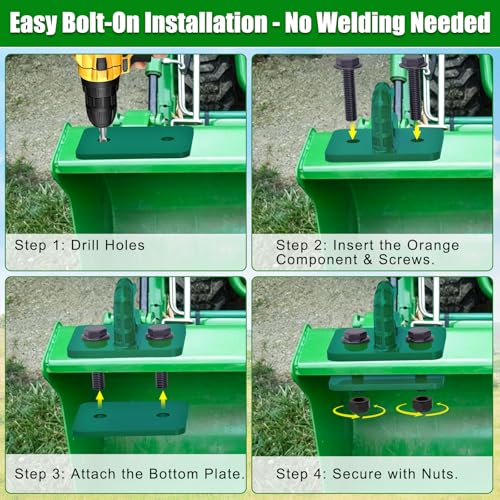 Easy Bolt-On Installation - No Welding Needed

Step 1: Drill Holes

Step 2: Insert the Orange Component & Screws.

Step 3: Attach the Bottom Plate.

Step 4: Secure with Nuts.