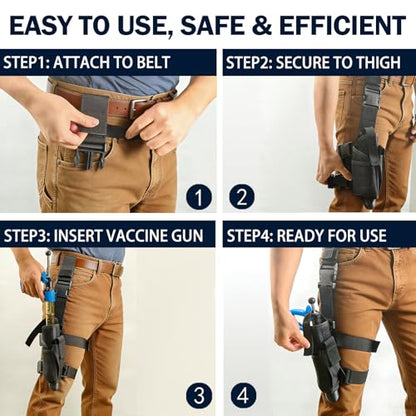 EASY TO USE, SAFE & EFFICIENT

STEP1: ATTACH TO BELT

1

STEP2: SECURE TO THIGH

2

STEP3: INSERT VACCINE GUN

3

STEP4: READY FOR USE

4