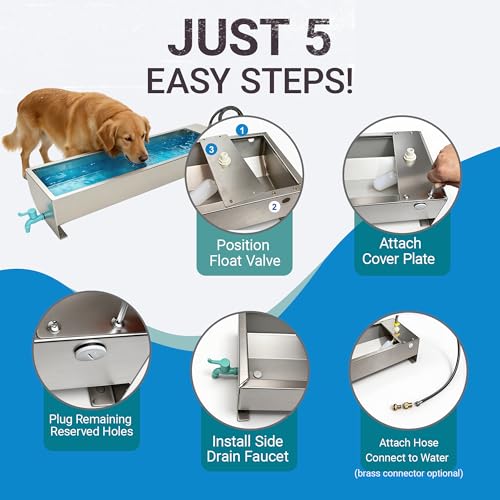 JUST 5
EASY STEPS!

1
3
2

Position Float Valve

Attach Cover Plate

Plug Remaining Reserved Holes

Install Side Drain Faucet

Attach Hose Connect to Water
(brass connector optional)