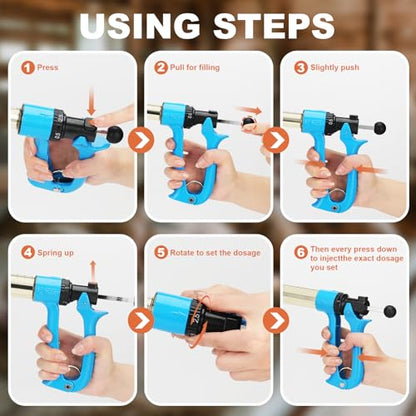 USING STEPS

1 Press

2 Pull for filling

3 Slightly push

4 Spring up

5 Rotate to set the dosage

6 Then every press down to injectthe exact dosage you set