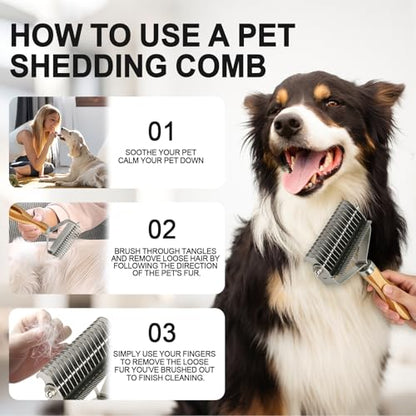 HOW TO USE A PET SHEDDING COMB

01

SOOTHE YOUR PET
CALM YOUR PET DOWN

02

BRUSH THROUGH TANGLES AND REMOVE LOOSE HAIR BY FOLLOWING THE DIRECTION OF THE PET'S FUR.

03

SIMPLY USE YOUR FINGERS TO REMOVE THE LOOSE FUR YOU'VE BRUSHED OUT TO FINISH CLEANING.