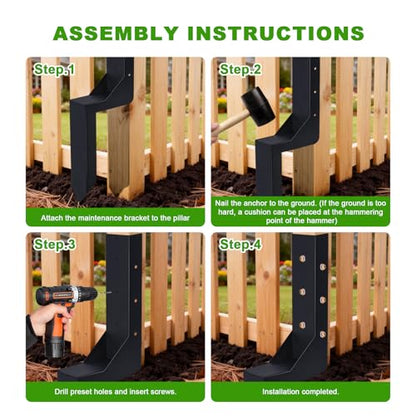 ASSEMBLY INSTRUCTIONS

Step.1

Attach the maintenance bracket to the pillar

Step.2

Nail the anchor to the ground. (If the ground is too hard, a cushion can be placed at the hammering point of the hammer)

Step.3

Drill preset holes and insert screws.

Step.4

Installation completed.