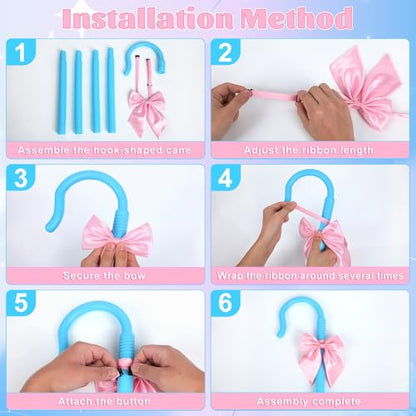 Installation Method

1
Assemble the hook-shaped cane

2
Adjust the ribbon length

3
Secure the bow

4
Wrap the ribbon around several times

5
Attach the button

6
Assembly complete