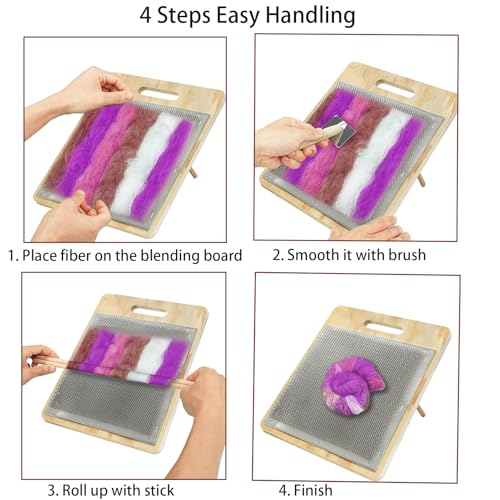 4 Steps Easy Handling

1. Place fiber on the blending board

2. Smooth it with brush

3. Roll up with stick

4. Finish