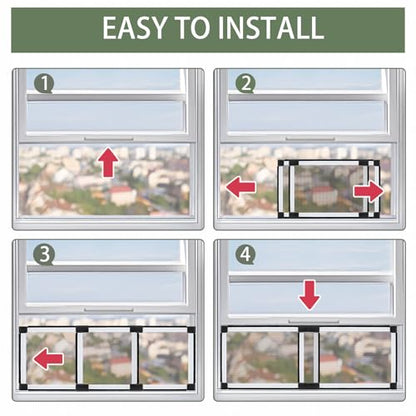 EASY TO INSTALL

1

2

3

4