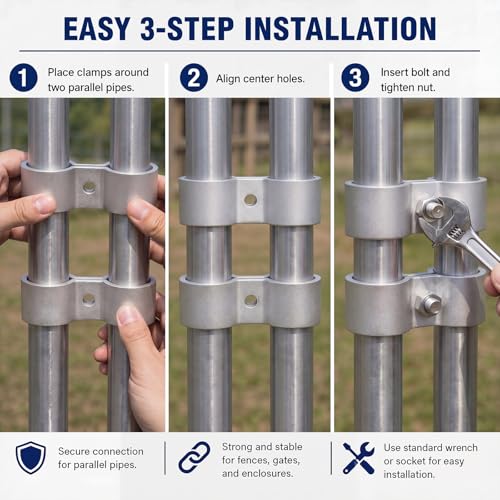 EASY 3-STEP INSTALLATION

1 Place clamps around two parallel pipes.

2 Align center holes.

3 Insert bolt and tighten nut.

Secure connection for parallel pipes.

Strong and stable for fences, gates, and enclosures.

Use standard wrench or socket for easy installation.