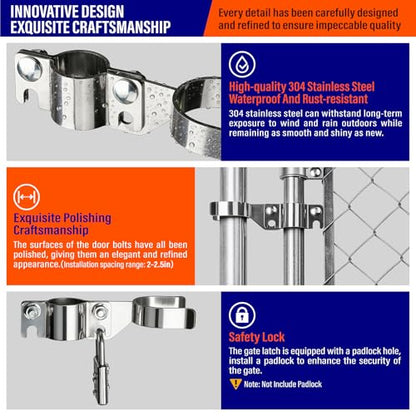 INNOVATIVE DESIGN
EXQUISITE CRAFTSMANSHIP

Every detail has been carefully designed and refined to ensure impeccable quality

High-quality 304 Stainless Steel
Waterproof And Rust-resistant

304 stainless steel can withstand long-term exposure to wind and rain outdoors while remaining as smooth and shiny as new.

Exquisite Polishing Craftsmanship

The surfaces of the door bolts have all been polished, giving them an elegant and refined appearance.(Installation spacing range: 2-2.5in)

Safety Lock

The gate latch is equipped with a padlock hole, install a padlock to enhance the security of the gate.

Note: Not Include Padlock