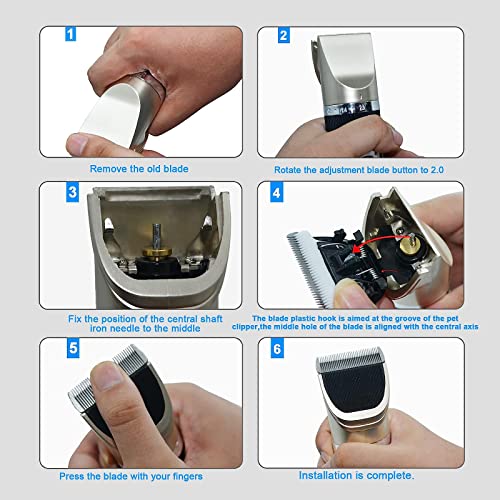 1

Remove the old blade

2

Rotate the adjustment blade button to 2.0

3

Fix the position of the central shaft iron needle to the middle

4

The blade plastic hook is aimed at the groove of the pet clipper,the middle hole of the blade is aligned with the central axis

5

Press the blade with your fingers

6

Installation is complete.