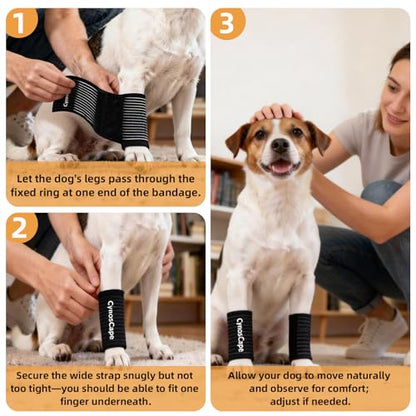 1

CynosCape

Let the dog's legs pass through the fixed ring at one end of the bandage.

2

CynosCape

Secure the wide strap snugly but not too tight—you should be able to fit one finger underneath.

3

CynosCape

Allow your dog to move naturally and observe for comfort; adjust if needed.