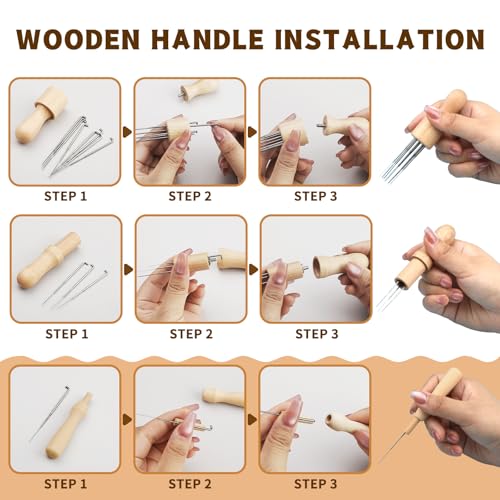 WOODEN HANDLE INSTALLATION

STEP 1
STEP 2
STEP 3

STEP 1
STEP 2
STEP 3

STEP 1
STEP 2
STEP 3