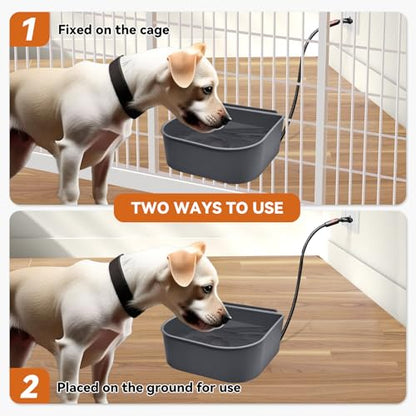 1 Fixed on the cage

TWO WAYS TO USE

2 Placed on the ground for use