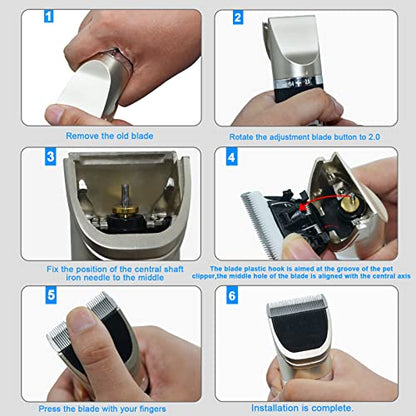 1

Remove the old blade

2

Rotate the adjustment blade button to 2.0

3

Fix the position of the central shaft iron needle to the middle

4

The blade plastic hook is aimed at the groove of the pet clipper,the middle hole of the blade is aligned with the central axis

5

Press the blade with your fingers

6

Installation is complete.