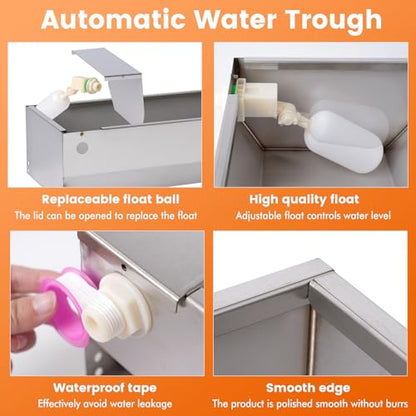 Automatic Water Trough

Replaceable float ball
The lid can be opened to replace the float

High quality float
Adjustable float controls water level

Waterproof tape
Effectively avoid water leakage

Smooth edge
The product is polished smooth without burrs