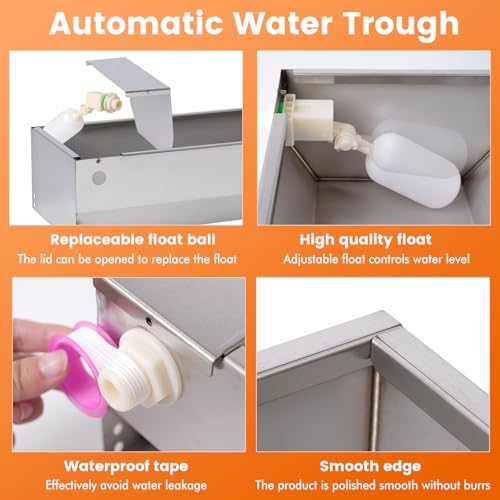 Automatic Water Trough

Replaceable float ball
The lid can be opened to replace the float

High quality float
Adjustable float controls water level

Waterproof tape
Effectively avoid water leakage

Smooth edge
The product is polished smooth without burrs