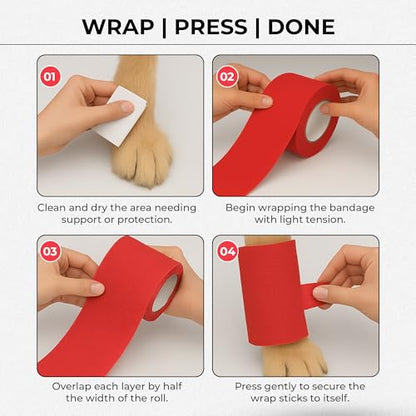 WRAP | PRESS | DONE

01

Clean and dry the area needing support or protection.

02

Begin wrapping the bandage with light tension.

03

Overlap each layer by half the width of the roll.

04

Press gently to secure the wrap sticks to itself.