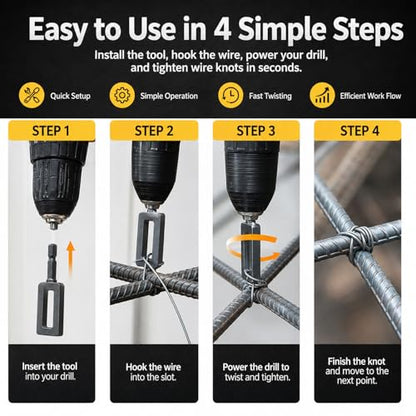 Easy to Use in 4 Simple Steps

Install the tool, hook the wire, power your drill, and tighten wire knots in seconds.

Quick Setup

Simple Operation

Fast Twisting

Efficient Work Flow

STEP 1

Insert the tool into your drill.

STEP 2

Hook the wire into the slot.

STEP 3

Power the drill to twist and tighten.

STEP 4

Finish the knot and move to the next point.