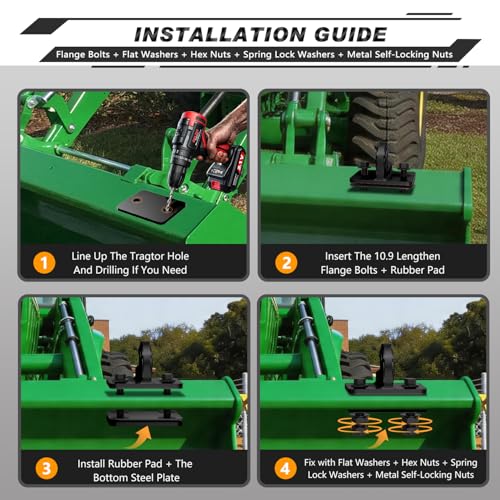 INSTALLATION GUIDE

Flange Bolts + Flat Washers + Hex Nuts + Spring Lock Washers + Metal Self-Locking Nuts

1 Line Up The Tragtor Hole And Drilling If You Need

2 Insert The 10.9 Lengthen Flange Bolts + Rubber Pad

3 Install Rubber Pad + The Bottom Steel Plate

4 Fix with Flat Washers + Hex Nuts + Spring Lock Washers + Metal Self-Locking Nuts