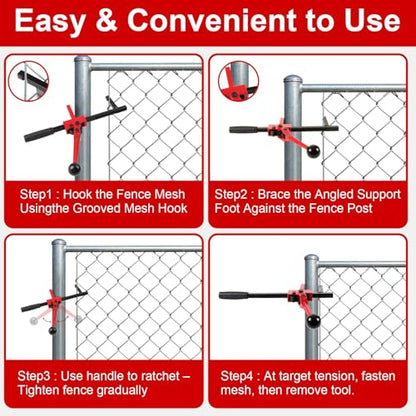 Easy & Convenient to Use

Step1 : Hook the Fence Mesh Usingthe Grooved Mesh Hook

Step2 : Brace the Angled Support Foot Against the Fence Post

Step3 : Use handle to ratchet – Tighten fence gradually

Step4 : At target tension, fasten mesh, then remove tool.