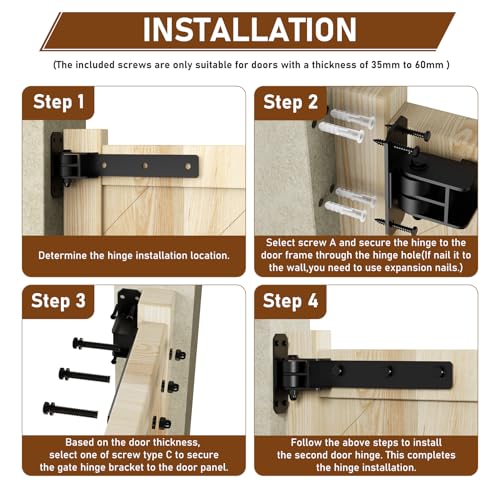 INSTALLATION

(The included screws are only suitable for doors with a thickness of 35mm to 60mm )

Step 1

Determine the hinge installation location.

Step 2

Select screw A and secure the hinge to the door frame through the hinge hole(If nail it to the wall,you need to use expansion nails.)

Step 3

Based on the door thickness, select one of screw type C to secure the gate hinge bracket to the door panel.

Step 4

Follow the above steps to install the second door hinge. This completes the hinge installation.