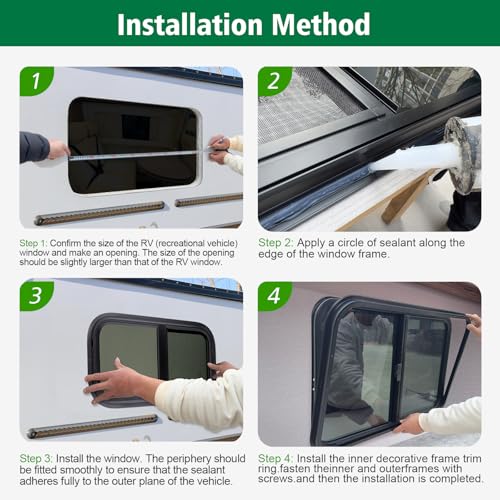 Installation Method

1

Step 1: Confirm the size of the RV (recreational vehicle) window and make an opening. The size of the opening should be slightly larger than that of the RV window.

2

Step 2: Apply a circle of sealant along the edge of the window frame.

3

Step 3: Install the window. The periphery should be fitted smoothly to ensure that the sealant adheres fully to the outer plane of the vehicle.

4

Step 4: Install the inner decorative frame trim ring.fasten theinner and outerframes with screws.and then the installation is completed.