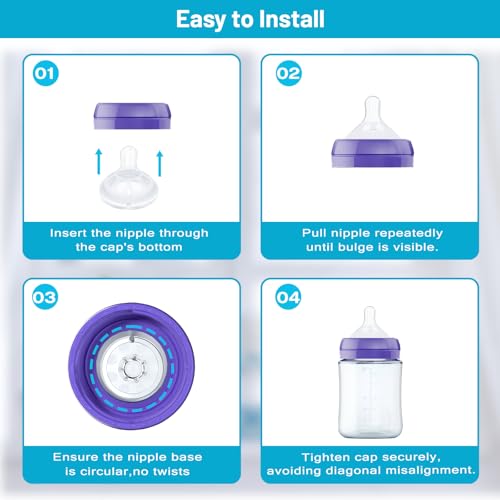 Easy to Install

01

Insert the nipple through the cap's bottom

02

Pull nipple repeatedly until bulge is visible.

03

Ensure the nipple base is circular,no twists

04

Tighten cap securely, avoiding diagonal misalignment.