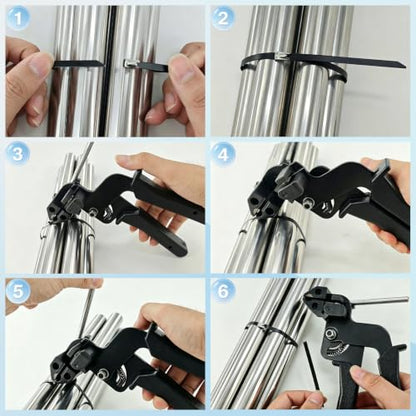 1

2

3

4

5

6