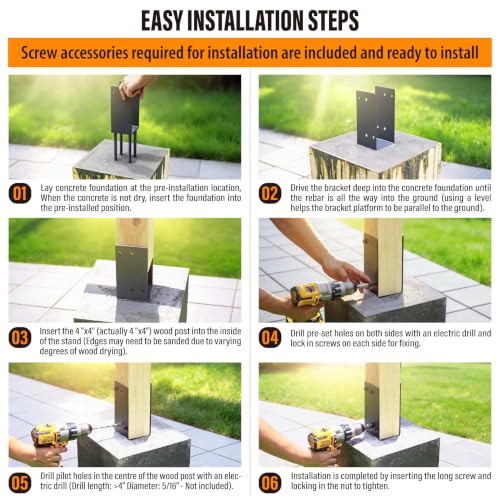 EASY INSTALLATION STEPS

Screw accessories required for installation are included and ready to install

01 Lay concrete foundation at the pre-installation location, When the concrete is not dry, insert the foundation into the pre-installed position.

02 Drive the bracket deep into the concrete foundation until the rebar is all the way into the ground (using a level helps the bracket platform to be parallel to the ground).

03 Insert the 4"x4" (actually 4"x4") wood post into the inside of the stand (Edges may need to be sanded due to varying degrees of wood drying).

04 Drill pre-set holes on both sides with an electric drill and lock in screws on each side for fixing.

05 Drill pilot holes in the centre of the wood post with an electric drill (Drill length: >4" Diameter: 5/16" - Not included).

06 Installation is completed by inserting the long screw and locking in the nut to tighten.