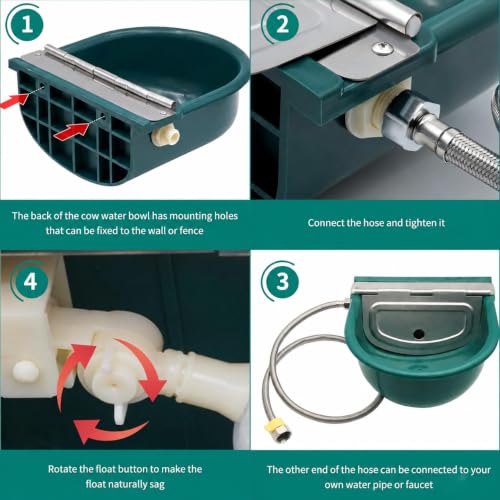 1

The back of the cow water bowl has mounting holes that can be fixed to the wall or fence

2

Connect the hose and tighten it

4

Rotate the float button to make the float naturally sag

3

The other end of the hose can be connected to your own water pipe or faucet