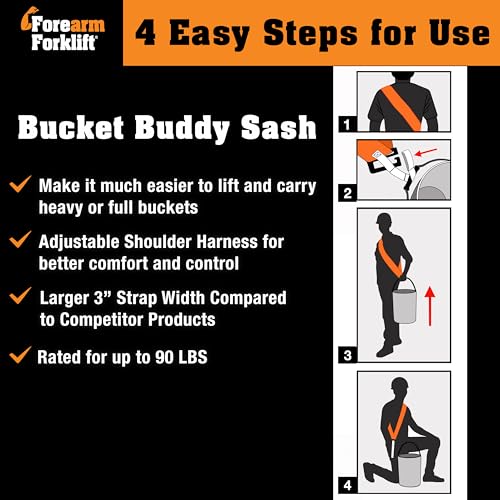 Forearm Forklift

4 Easy Steps for Use

Bucket Buddy Sash

Make it much easier to lift and carry heavy or full buckets

Adjustable Shoulder Harness for better comfort and control

Larger 3” Strap Width Compared to Competitor Products

Rated for up to 90 LBS

1

2

3

4