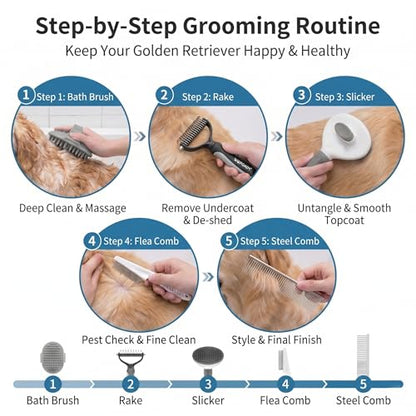 Step-by-Step Grooming Routine
Keep Your Golden Retriever Happy & Healthy

1 Step 1: Bath Brush
Deep Clean & Massage

2 Step 2: Rake
Remove Undercoat & De-shed

3 Step 3: Slicker
Untangle & Smooth Topcoat

4 Step 4: Flea Comb
Pest Check & Fine Clean

5 Step 5: Steel Comb
Style & Final Finish

1 Bath Brush
2 Rake
3 Slicker
4 Flea Comb
5 Steel Comb