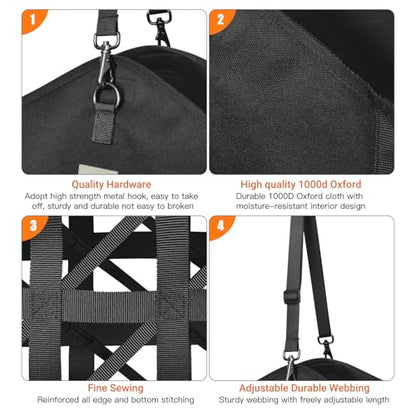 1

Quality Hardware
Adopt high strength metal hook, easy to take off, sturdy and durable not easy to broken

2

High quality 1000d Oxford
Durable 1000D Oxford cloth with moisture-resistant interior design

3

Fine Sewing
Reinforced all edge and bottom stitching

4

Adjustable Durable Webbing
Sturdy webbing with freely adjustable length