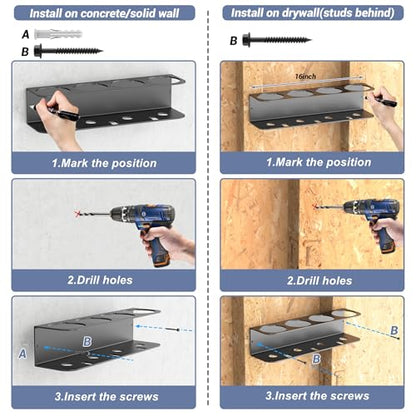 Install on concrete/solid wall

A

B

1.Mark the position

2.Drill holes

B

A

3.Insert the screws

Install on drywall(studs behind)

B

16inch

1.Mark the position

2.Drill holes

B

B

3.Insert the screws