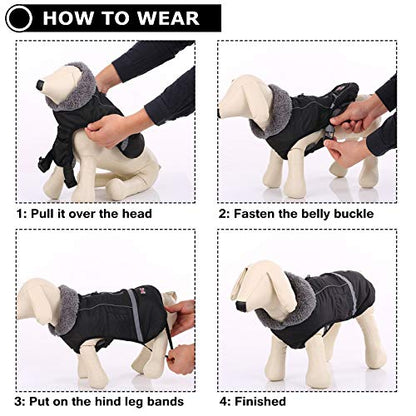 HOW TO WEAR

1: Pull it over the head

2: Fasten the belly buckle

3: Put on the hind leg bands

4: Finished