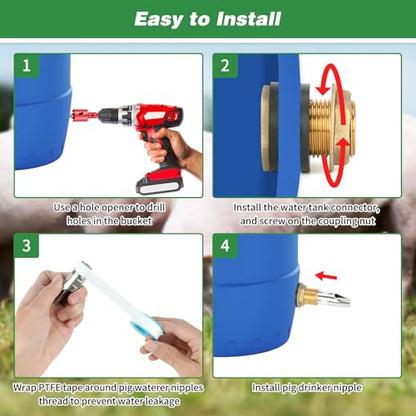 Easy to Install

1

Use a hole opener to drill holes in the bucket

2

Install the water tank connector, and screw on the coupling nut

3

Wrap PTFE tape around pig waterer nipples thread to prevent water leakage

4

Install pig drinker nipple