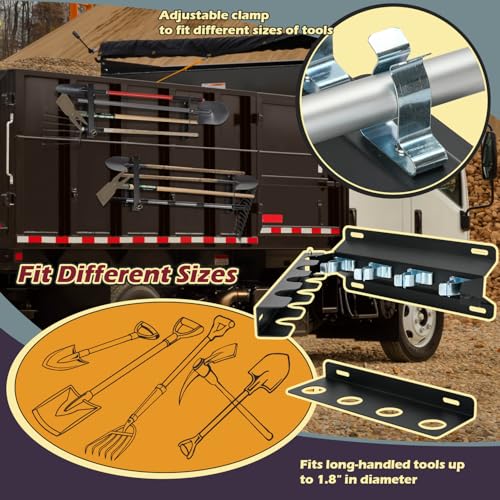 Adjustable clamp to fit different sizes of tools

Fit Different Sizes

Fits long-handled tools up to 1.8" in diameter