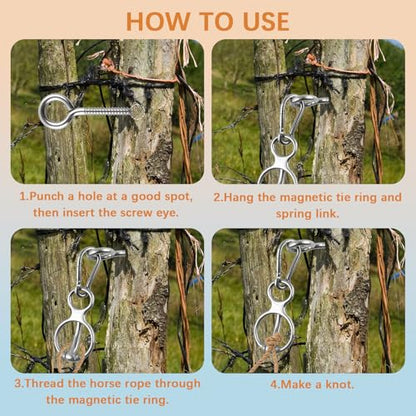 HOW TO USE

1.Punch a hole at a good spot, then insert the screw eye.

2.Hang the magnetic tie ring and spring link.

3.Thread the horse rope through the magnetic tie ring.

4.Make a knot.