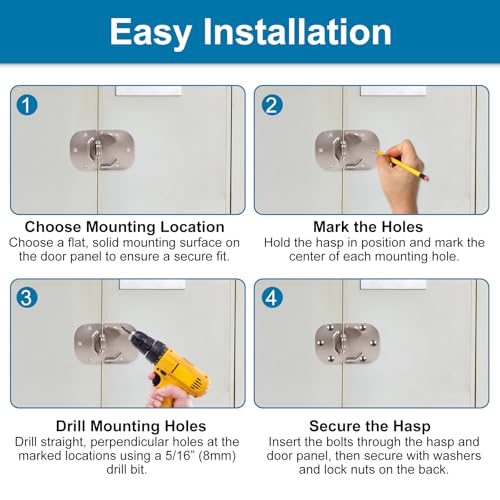 Easy Installation

1

Choose Mounting Location
Choose a flat, solid mounting surface on the door panel to ensure a secure fit.

2

Mark the Holes
Hold the hasp in position and mark the center of each mounting hole.

3

Drill Mounting Holes
Drill straight, perpendicular holes at the marked locations using a 5/16" (8mm) drill bit.

4

Secure the Hasp
Insert the bolts through the hasp and door panel, then secure with washers and lock nuts on the back.