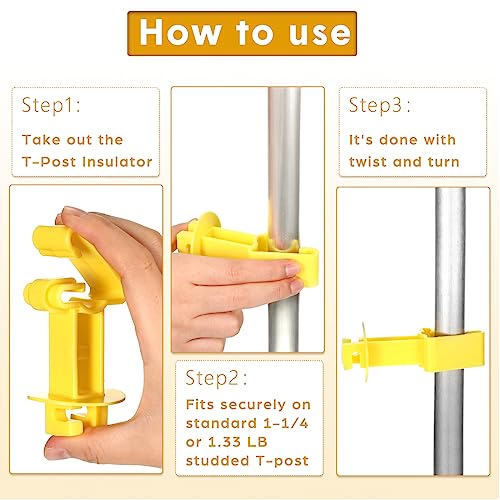 How to use

Step1:

Take out the T-Post Insulator

Step2:

Fits securely on standard 1-1/4 or 1.33 LB studded T-post

Step3:

It's done with twist and turn