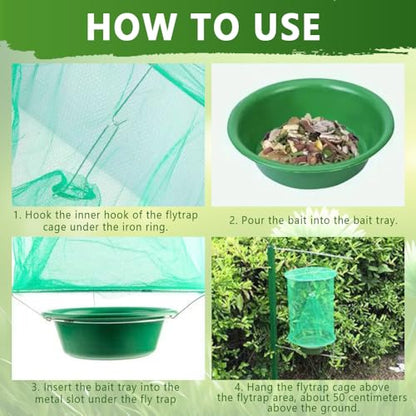 HOW TO USE

1. Hook the inner hook of the flytrap cage under the iron ring.

2. Pour the bait into the bait tray.

3. Insert the bait tray into the metal slot under the fly trap

4. Hang the flytrap cage above the flytrap area, about 50 centimeters above the ground.