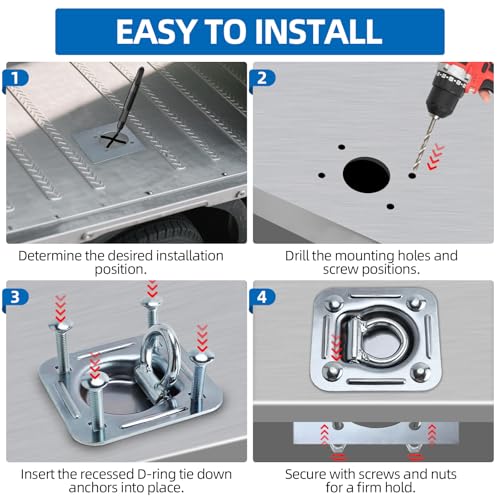 EASY TO INSTALL

1

Determine the desired installation position.

2

Drill the mounting holes and screw positions.

3

Insert the recessed D-ring tie down anchors into place.

4

Secure with screws and nuts for a firm hold.