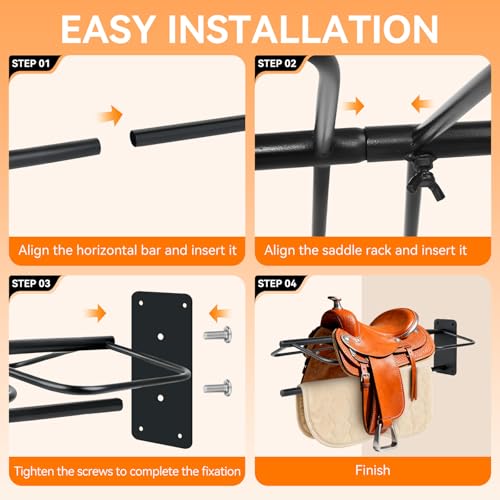 EASY INSTALLATION

STEP 01

Align the horizontal bar and insert it

STEP 02

Align the saddle rack and insert it

STEP 03

Tighten the screws to complete the fixation

STEP 04

Finish