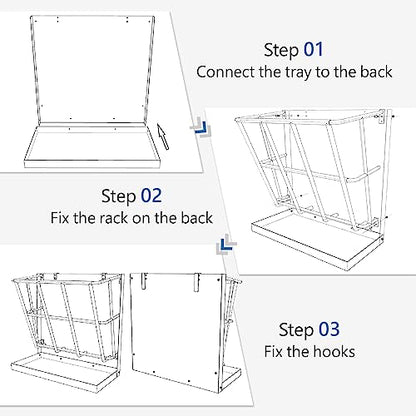 Step 01
Connect the tray to the back

Step 02
Fix the rack on the back

Step 03
Fix the hooks