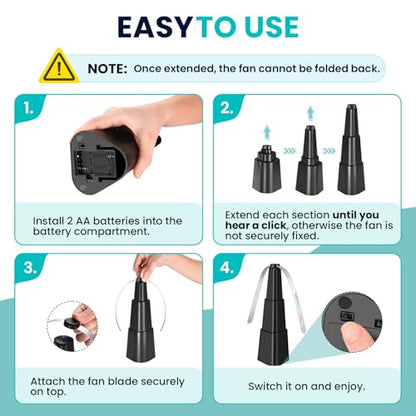 EASY TO USE

NOTE: Once extended, the fan cannot be folded back.

1.

Install 2 AA batteries into the battery compartment.

2.

Extend each section until you hear a click, otherwise the fan is not securely fixed.

3.

Attach the fan blade securely on top.

4.

Switch it on and enjoy.