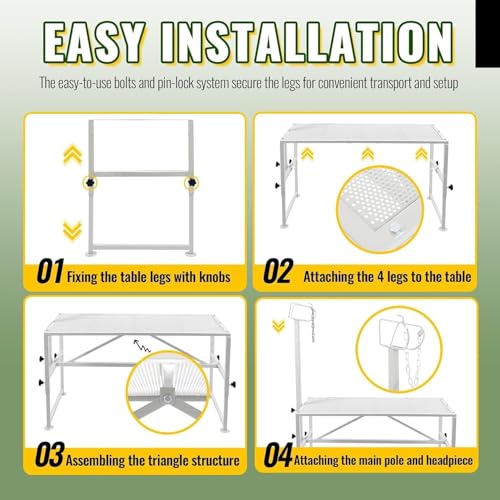 EASY INSTALLATION

The easy-to-use bolts and pin-lock system secure the legs for convenient transport and setup

01 Fixing the table legs with knobs

02 Attaching the 4 legs to the table

03 Assembling the triangle structure

04 Attaching the main pole and headpiece