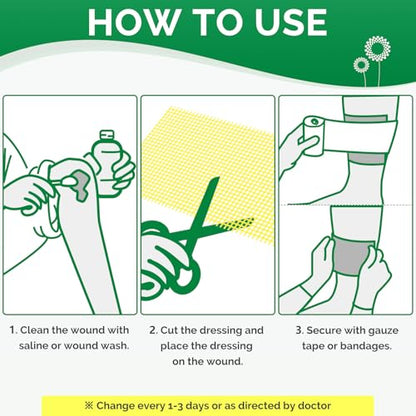 HOW TO USE

1. Clean the wound with saline or wound wash.

2. Cut the dressing and place the dressing on the wound.

3. Secure with gauze tape or bandages.

※ Change every 1-3 days or as directed by doctor