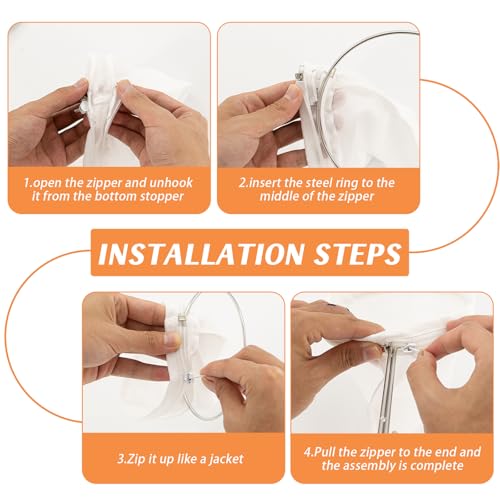 1.open the zipper and unhook it from the bottom stopper

2.insert the steel ring to the middle of the zipper

INSTALLATION STEPS

3.Zip it up like a jacket

4.Pull the zipper to the end and the assembly is complete