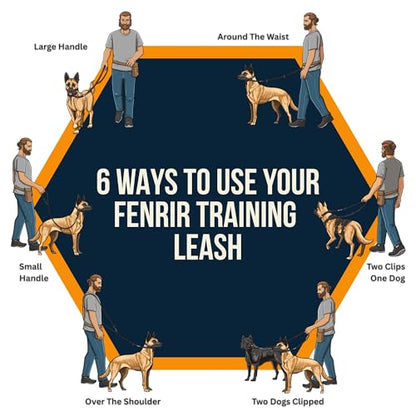 Large Handle

Around The Waist

6 WAYS TO USE YOUR FENRIR TRAINING LEASH

Small Handle

Two Clips One Dog

Over The Shoulder

Two Dogs Clipped